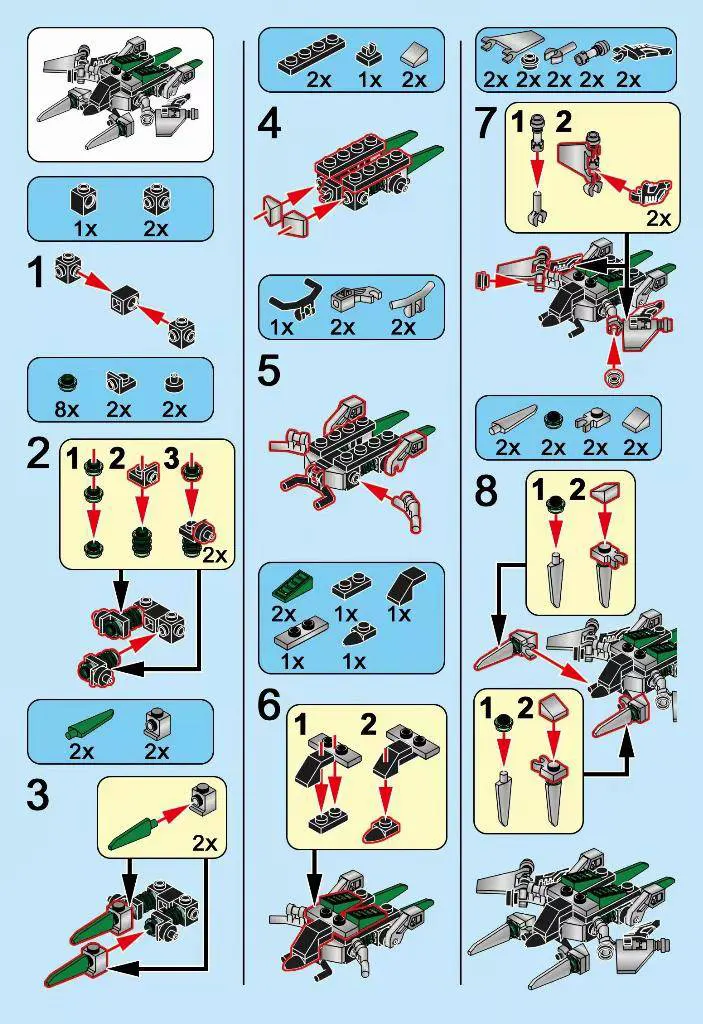 1x 2x

1

8x 2x 2x

2
1 2 3
2x

2x 2x

3
2x

2x 1x 2x

4

1x 2x 2x

5

2x 1x 1x
1x 1x

6
1 2

2x 2x 2x 2x 2x

7
1 2
2x

2x 2x 2x 2x

8
1 2

1 2